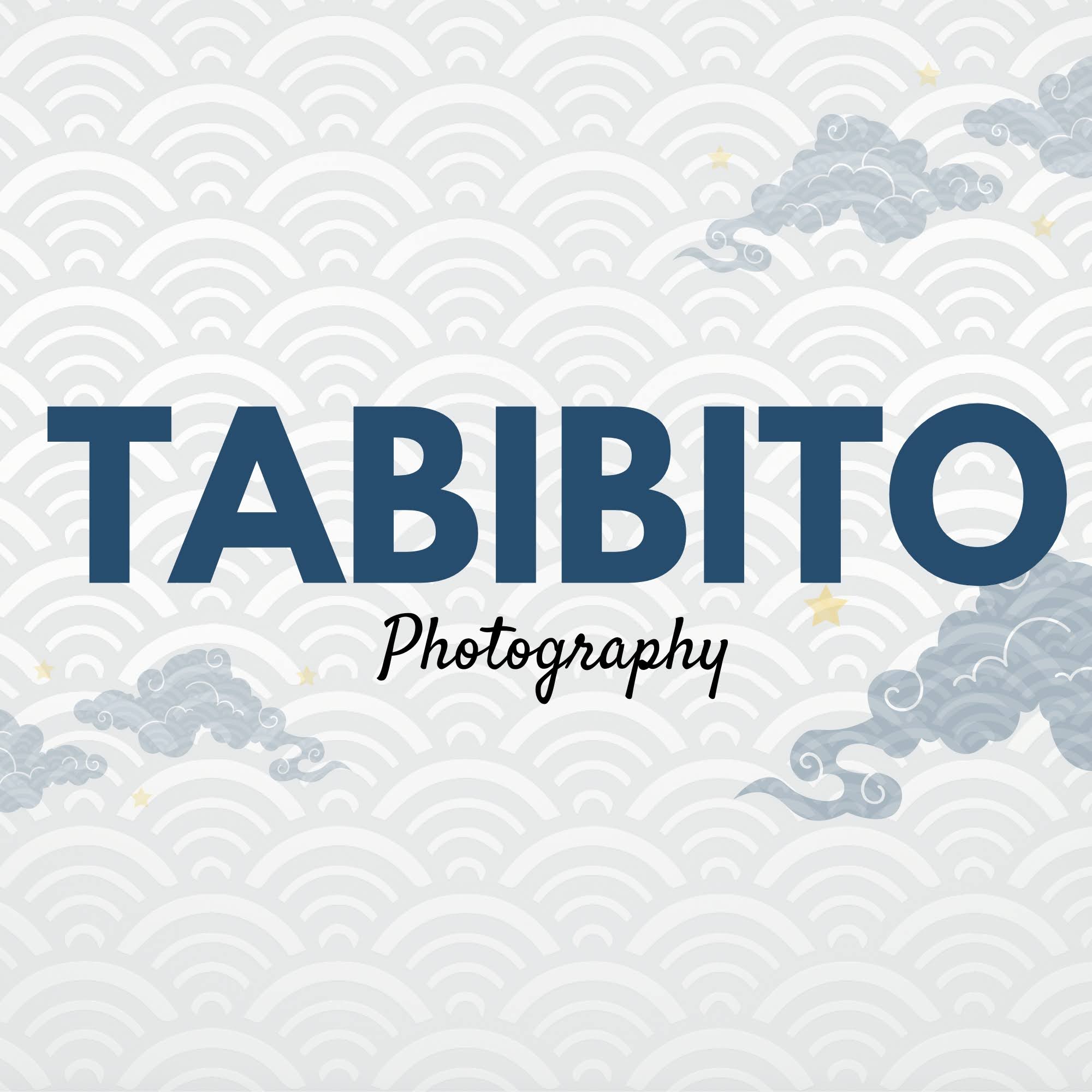 TABIBITO

Photography